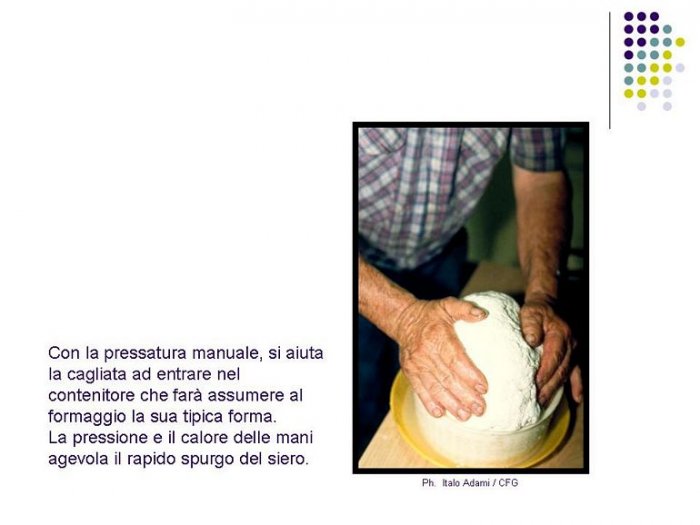 Con la pressatura manuale, si aiuta la cagliata ad entrare nel contenitore che farà assumere al formaggio la sua tipica forma.
La pressione e il calore delle mani agevola il rapido spurgo del siero.

Ph. Italo Adami / CFG